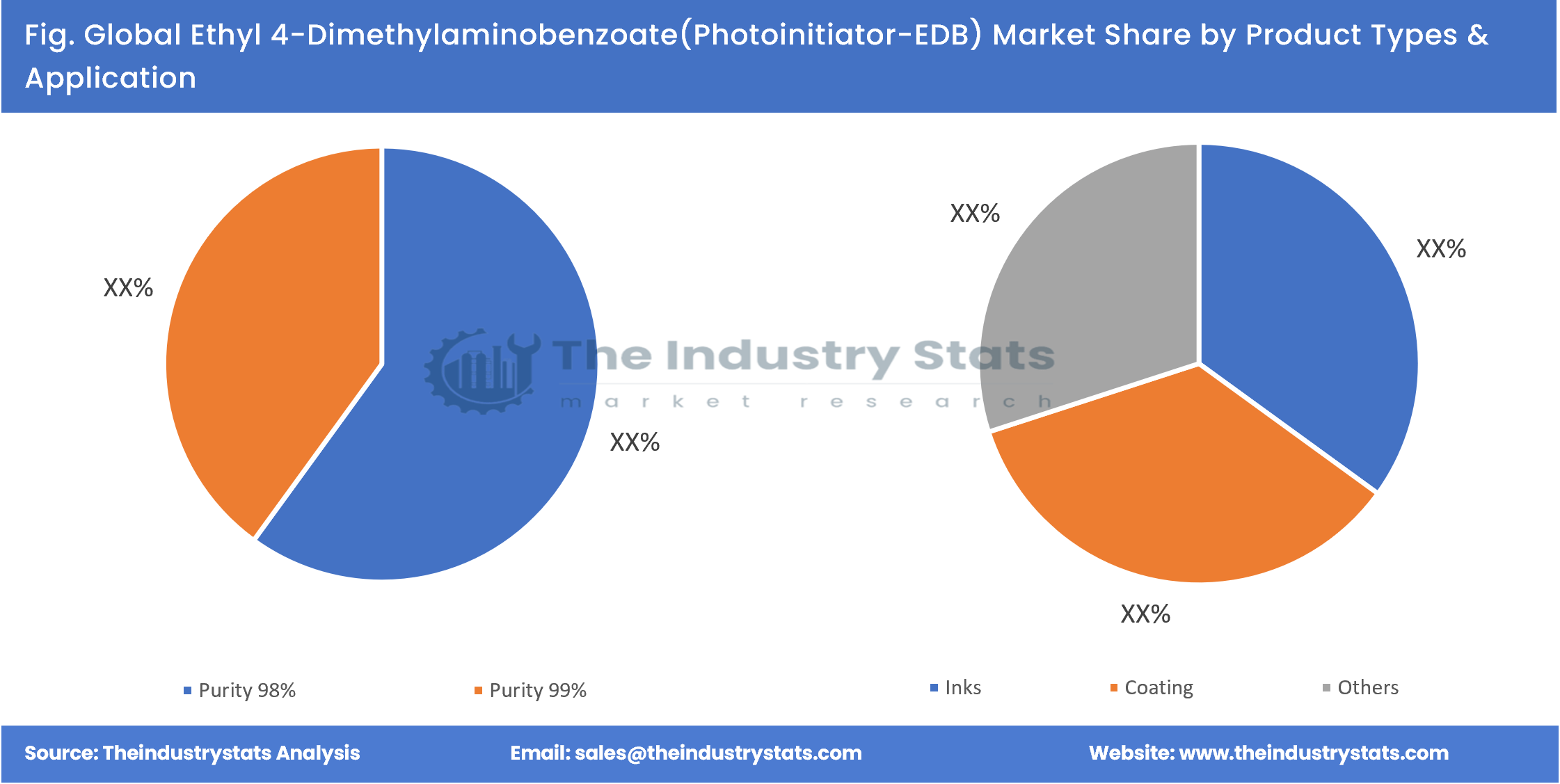 Fig. Global Ethyl 4-Dimethylaminobenzoate(Photoinitiator-EDB) Market Share by Product Types & Application

XX%

XX%

The Industry Stats
market research

XX%

XX%

XX%

Purity 98%
Purity 99%

Inks
Coating
Others

Source: Theindustrystats Analysis
Email: sales@theindustrystats.com
Website: www.theindustrystats.com